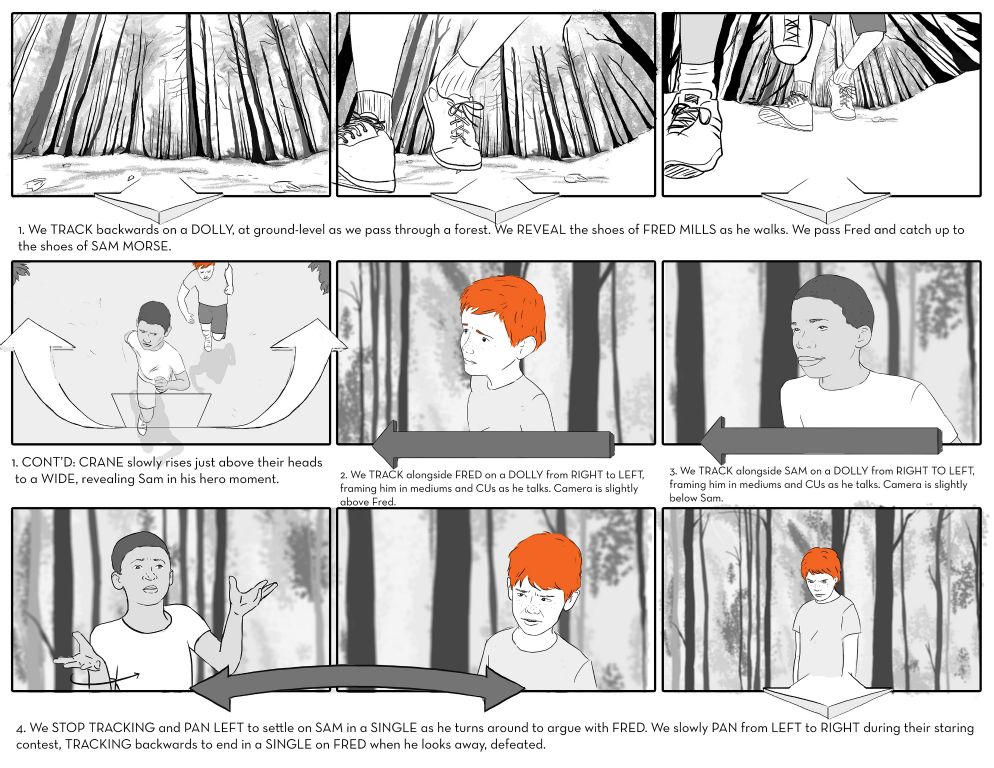 1. We TRACK backwards on a DOLLY, at ground-level as we pass through a forest. We REVEAL the shoes of FRED MILLS as he walks. We pass Fred and catch up to the shoes of SAM MORSE.

1. CONT'D: CRANE slowly rises just above their heads to a WIDE, revealing Sam in his hero moment.

2. We TRACK alongside FRED on a DOLLY from RIGHT to LEFT, framing him in mediums and CUs as he talks. Camera is slightly above Fred.

3. We TRACK alongside SAM on a DOLLY from RIGHT TO LEFT, framing him in mediums and CUs as he talks. Camera is slightly below Sam.

4. We STOP TRACKING and PAN LEFT to settle on SAM in a SINGLE as he turns around to argue with FRED. We slowly PAN from LEFT to RIGHT during their staring contest, TRACKING backwards to end in a SINGLE on FRED when he looks away, defeated.